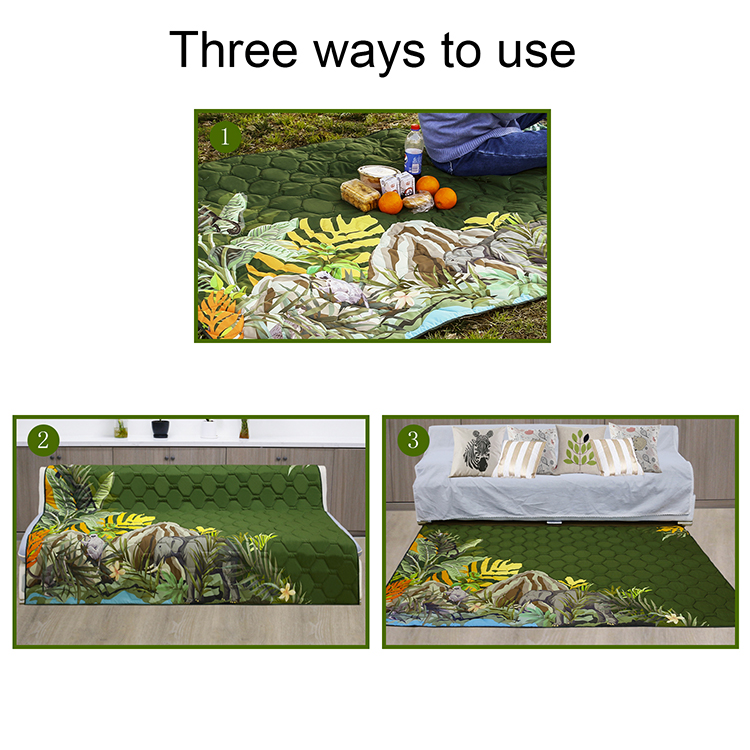 Three ways to use

1

2

3